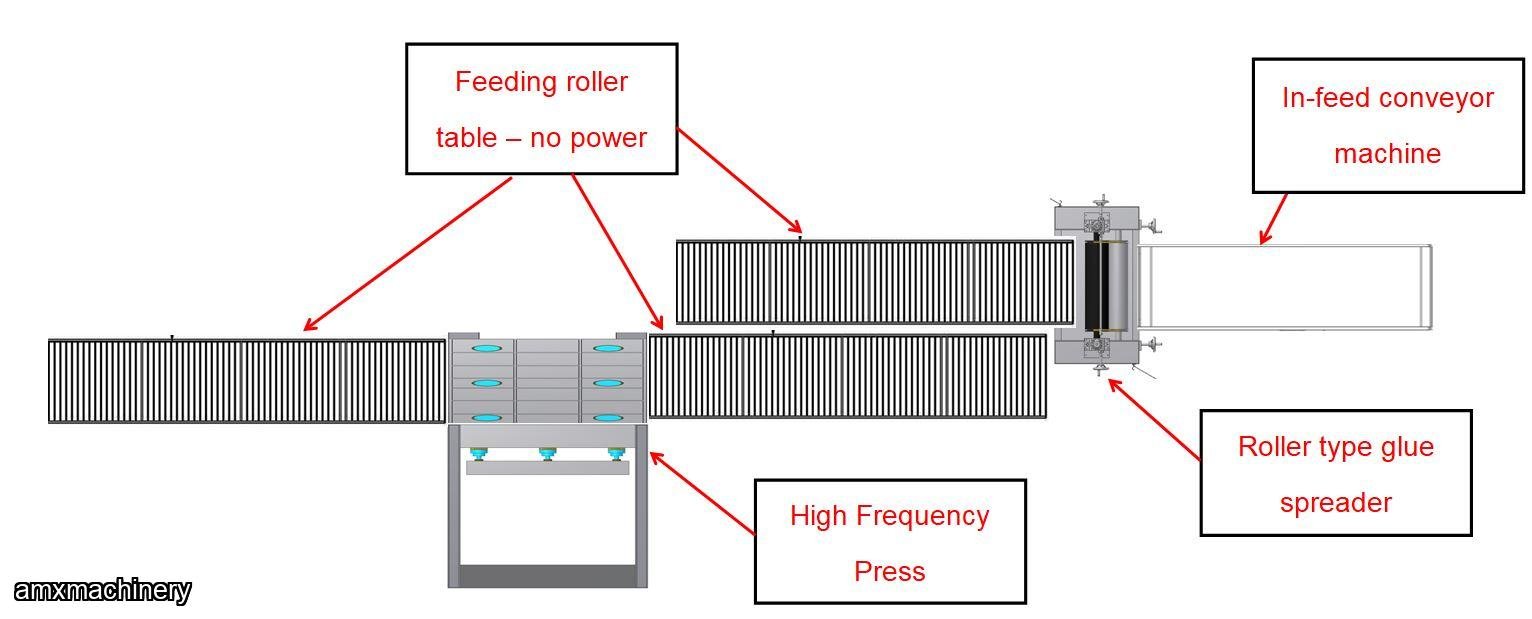 Feeding roller table – no power

In-feed conveyor machine

Roller type glue spreader

High Frequency Press

amxmachinery