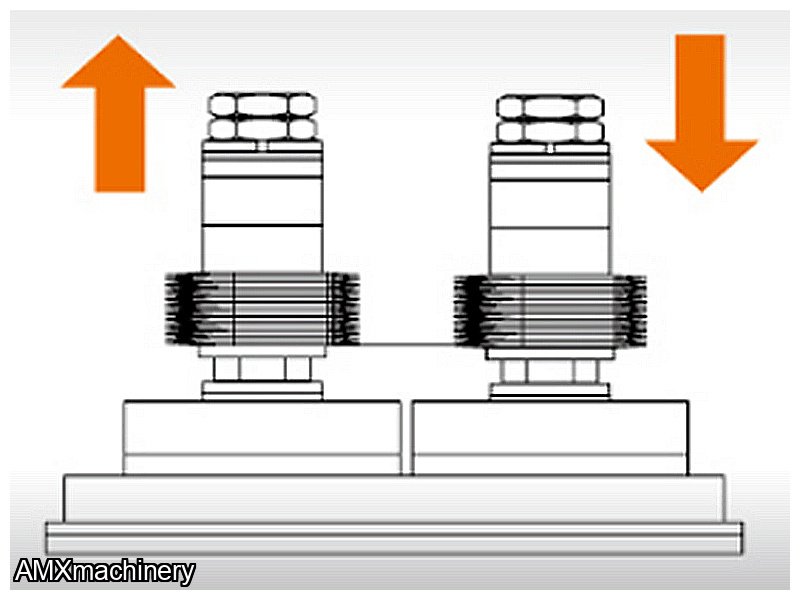 AMXmachinery