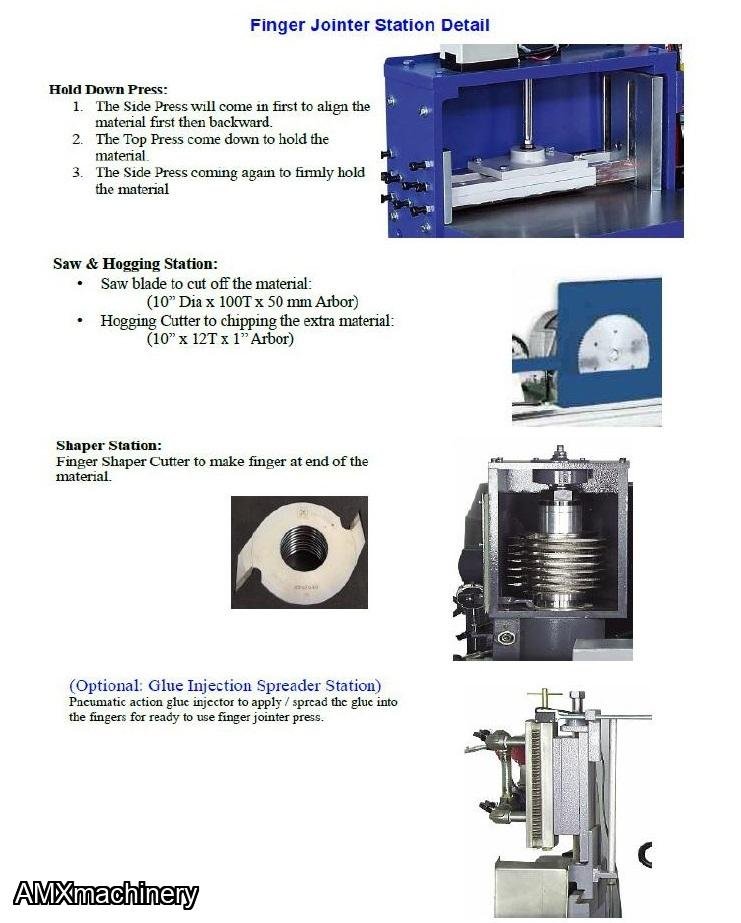 Finger Jointer Station Detail

Hold Down Press:
1. The Side Press will come in first to align the material first then backward.
2. The Top Press come down to hold the material.
3. The Side Press coming again to firmly hold the material

Saw & Hogging Station:
• Saw blade to cut off the material: (10" Dia x 100T x 50 mm Arbor)
• Hogging Cutter to chipping the extra material: (10" x 12T x 1" Arbor)

Shaper Station:
Finger Shaper Cutter to make finger at end of the material.

(Optional: Glue Injection Spreader Station)
Pneumatic action glue injector to apply / spread the glue into the fingers for ready to use finger jointer press.

AMXmachinery